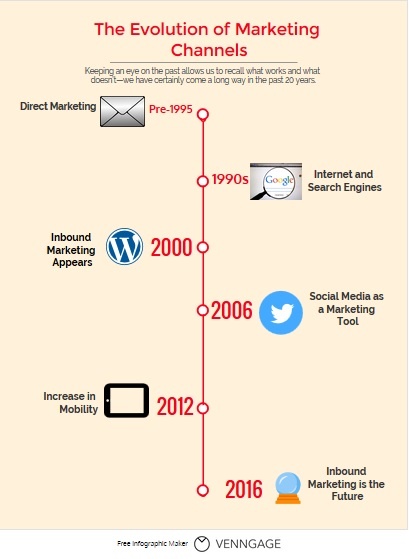 The Evolution of Marketing Channels

Keeping an eye on the past allows us to recall what works and what doesn't—we have certainly come a long way in the past 20 years.

Direct Marketing

Pre-1995

1990s

Google

Internet and Search Engines

Inbound Marketing Appears

2000

2006

Social Media as a Marketing Tool

Increase in Mobility

2012

2016

Inbound Marketing is the Future

Free Infographic Maker VENNGAGE